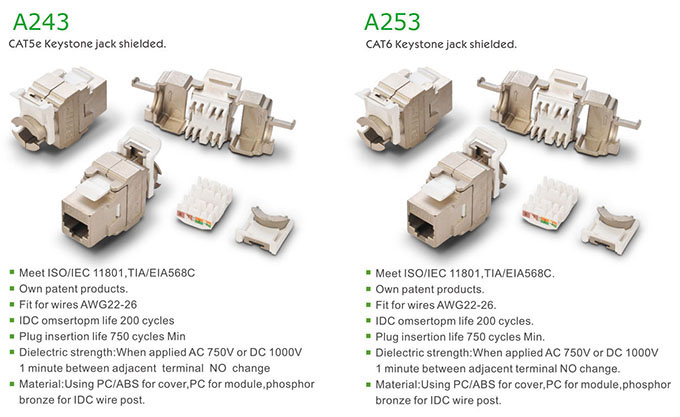 A243
CAT5e Keystone jack shielded.

- Meet ISO/IEC 11801,TIA/EIA568C
- Own patent products.
- Fit for wires AWG22-26
- IDC omsertopm life 200 cycles
- Plug insertion life 750 cycles Min
- Dielectric strength:When applied AC 750V or DC 1000V 1 minute between adjacent terminal NO change
- Material:Using PC/ABS for cover,PC for module,phosphor bronze for IDC wire post.

A253
CAT6 Keystone jack shielded.

- Meet ISO/IEC 11801,TIA/EIA568C.
- Own patent products.
- Fit for wires AWG22-26.
- IDC omsertopm life 200 cycles.
- Plug insertion life 750 cycles Min.
- Dielectric strength:When applied AC 750V or DC 1000V 1 minute between adjacent terminal NO change.
- Material:Using PC/ABS for cover,PC for module,phosphor bronze for IDC wire post.