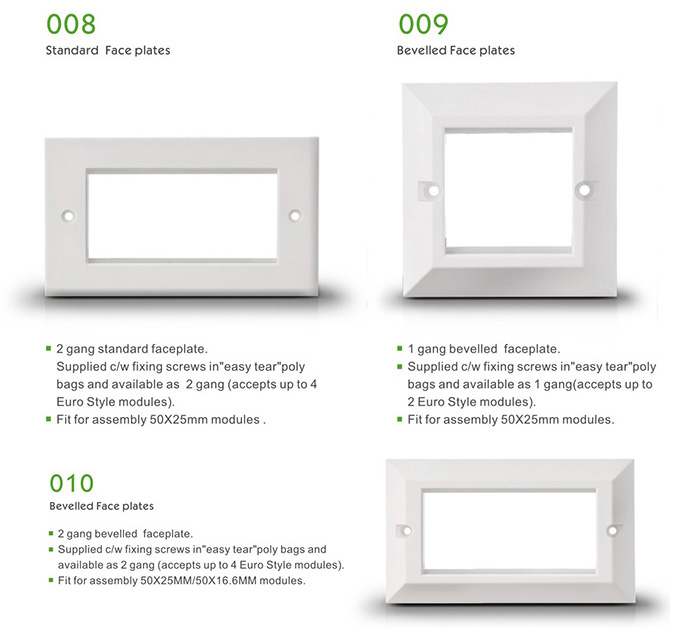 008
Standard Face plates

- 2 gang standard faceplate. Supplied c/w fixing screws in"easy tear"poly bags and available as 2 gang (accepts up to 4 Euro Style modules).
- Fit for assembly 50X25mm modules .

009
Bevelled Face plates

- 1 gang bevelled faceplate.
- Supplied c/w fixing screws in"easy tear"poly bags and available as 1 gang(accepts up to 2 Euro Style modules).
- Fit for assembly 50X25mm modules.

010
Bevelled Face plates

- 2 gang bevelled faceplate.
- Supplied c/w fixing screws in"easy tear"poly bags and available as 2 gang (accepts up to 4 Euro Style modules).
- Fit for assembly 50X25MM/50X16.6MM modules.